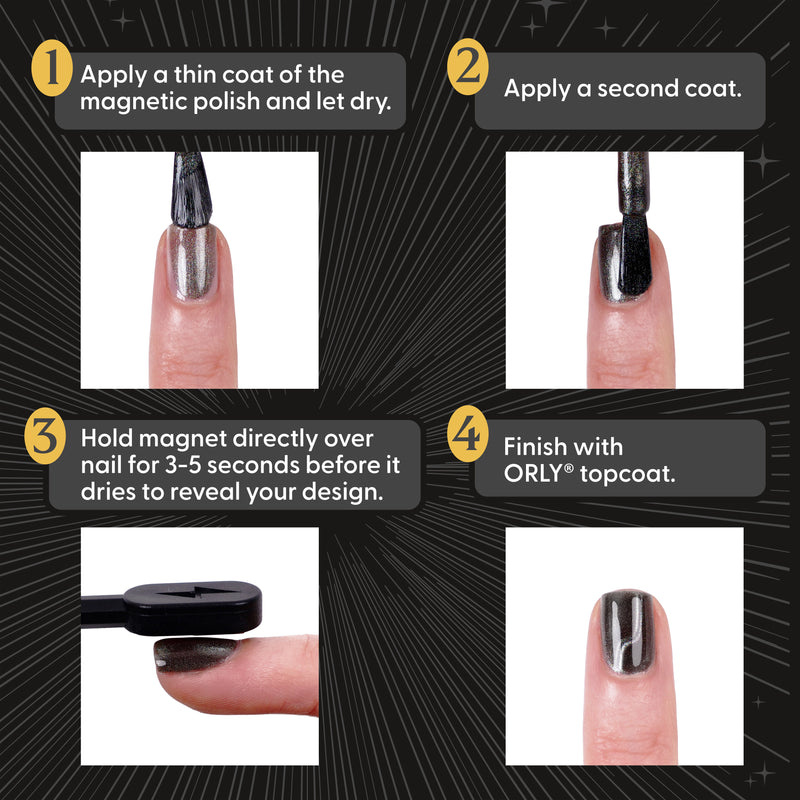 1 Apply a thin coat of the magnetic polish and let dry.

2 Apply a second coat.

3 Hold magnet directly over nail for 3-5 seconds before it dries to reveal your design.

4 Finish with ORLY® topcoat.