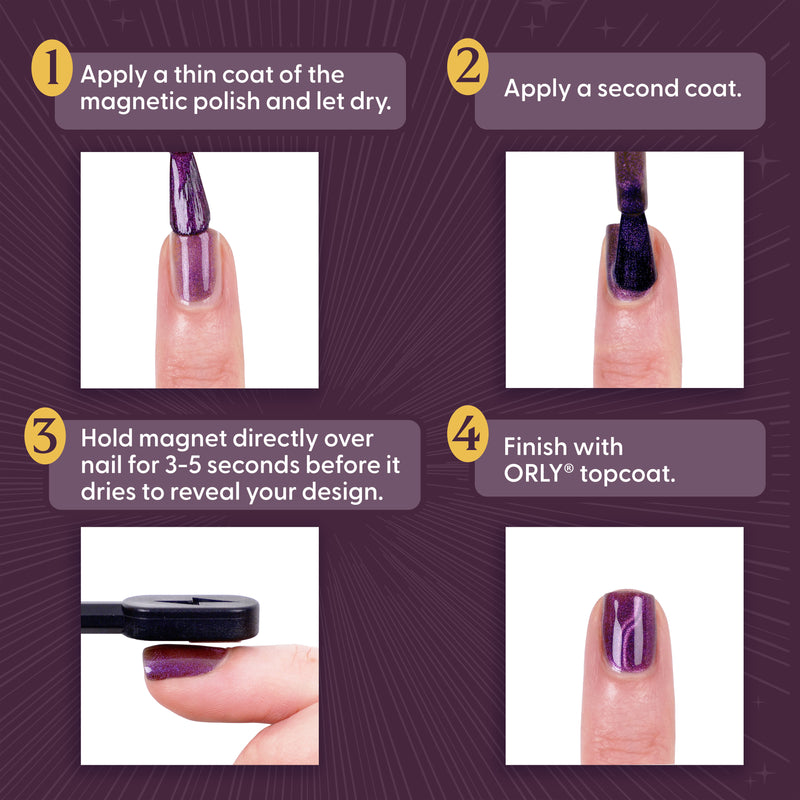 1 Apply a thin coat of the magnetic polish and let dry.

2 Apply a second coat.

3 Hold magnet directly over nail for 3-5 seconds before it dries to reveal your design.

4 Finish with ORLY® topcoat.