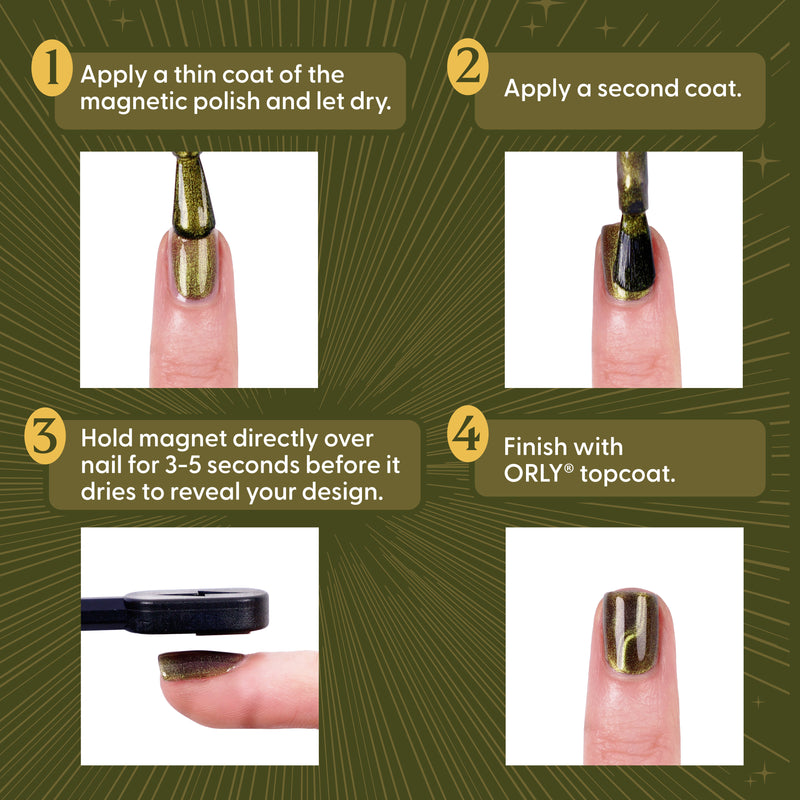 1 Apply a thin coat of the magnetic polish and let dry.

2 Apply a second coat.

3 Hold magnet directly over nail for 3-5 seconds before it dries to reveal your design.

4 Finish with ORLY® topcoat.